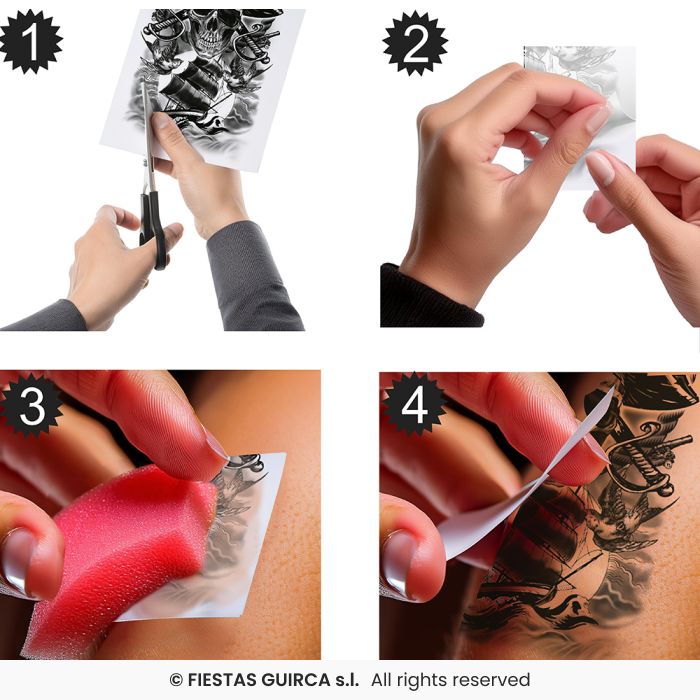 1

2

3

4

© FIESTAS GUIRCA s.l. All rights reserved